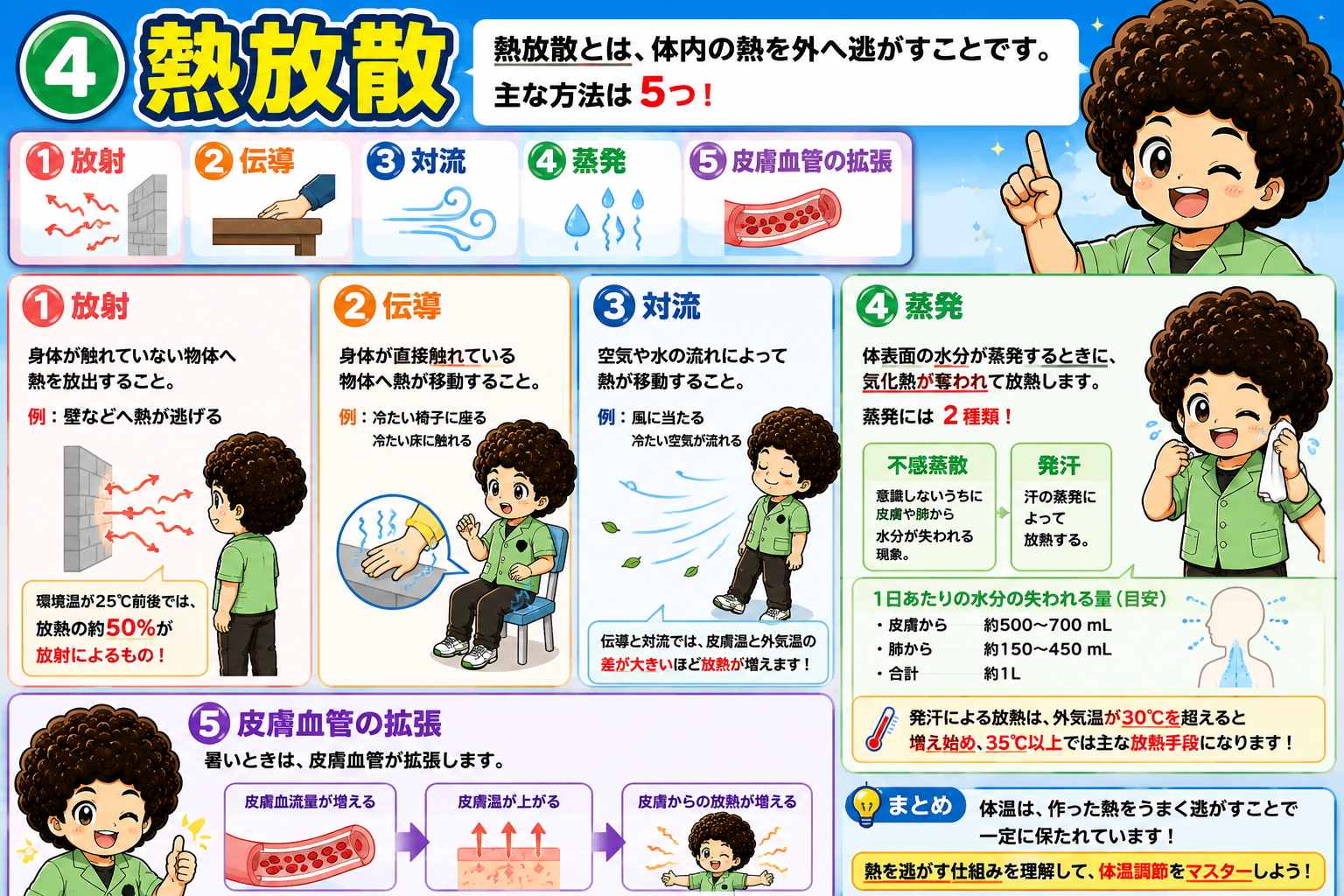 ④ 熱放散

熱放散とは、体内の熱を外へ逃がすことです。
主な方法は 5つ！

① 放射 ② 伝導 ③ 対流 ④ 蒸発 ⑤ 皮膚血管の拡張

① 放射
身体が触れていない物体へ熱を放出すること。
例：壁などへ熱が逃げる

環境温が25℃前後では、放熱の約50%が放射によるもの！

② 伝導
身体が直接触れている物体へ熱が移動すること。
例：冷たい椅子に座る
冷たい床に触れる

③ 対流
空気や水の流れによって熱が移動すること。
例：風に当たる
冷たい空気が流れる

伝導と対流では、皮膚温と外気温の差が大きいほど放熱が増えます！

④ 蒸発
体表面の水分が蒸発するときに、気化熱が奪われて放熱します。
蒸発には 2 種類！

不感蒸散
意識しないうちに皮膚や肺から水分が失われる現象。

発汗
汗の蒸発によって放熱する。

1日あたりの水分の失われる量（目安）
・皮膚から 約500〜700 mL
・肺から 約150〜450 mL
・合計 約1L

発汗による放熱は、外気温が30℃を超えると増え始め、35℃以上では主な放熱手段になります！

⑤ 皮膚血管の拡張
暑いときは、皮膚血管が拡張します。
皮膚血流量が増える
皮膚温が上がる
皮膚からの放熱が増える

まとめ
体温は、作った熱をうまく逃がすことで一定に保たれています！
熱を逃がす仕組みを理解して、体温調節をマスターしよう！